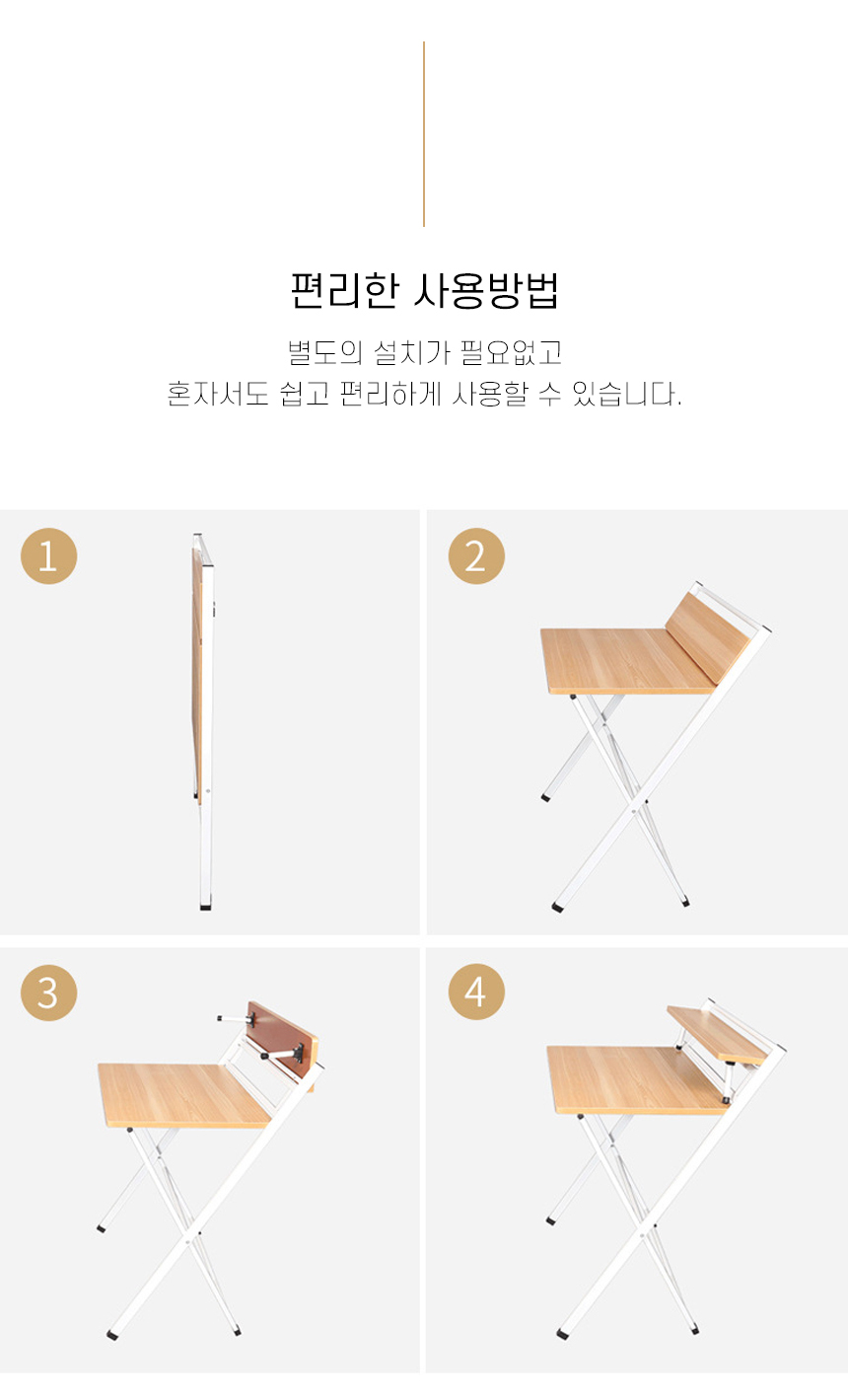 편리한 사용방법

별도의 설치가 필요없고
혼자서도 쉽고 편리하게 사용할 수 있습니다.

1

2

3

4